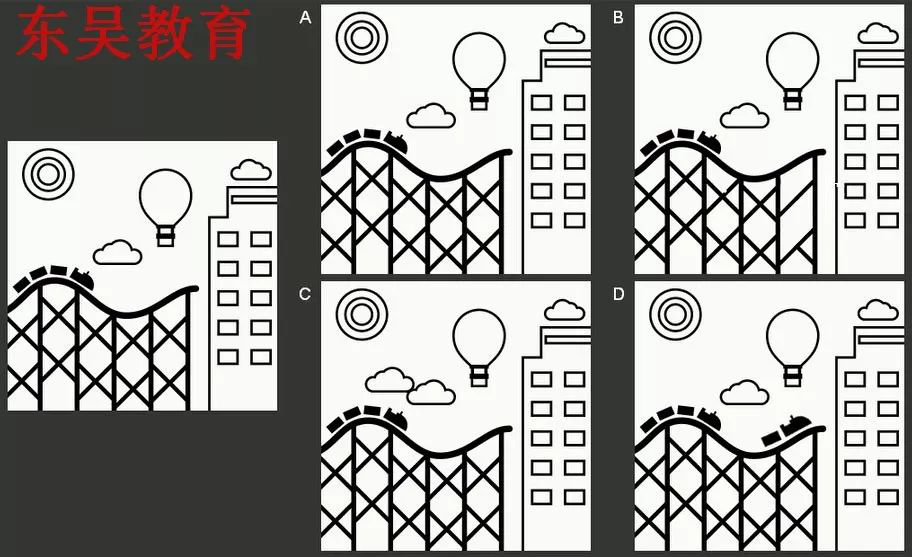 东吴教育

A

B

C

D